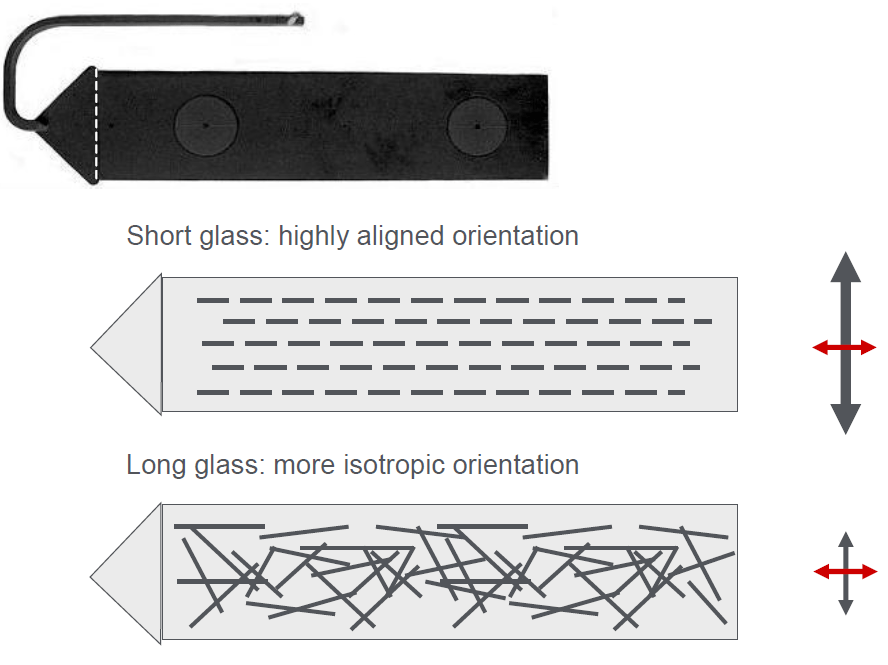 Short glass: highly aligned orientation

Long glass: more isotropic orientation